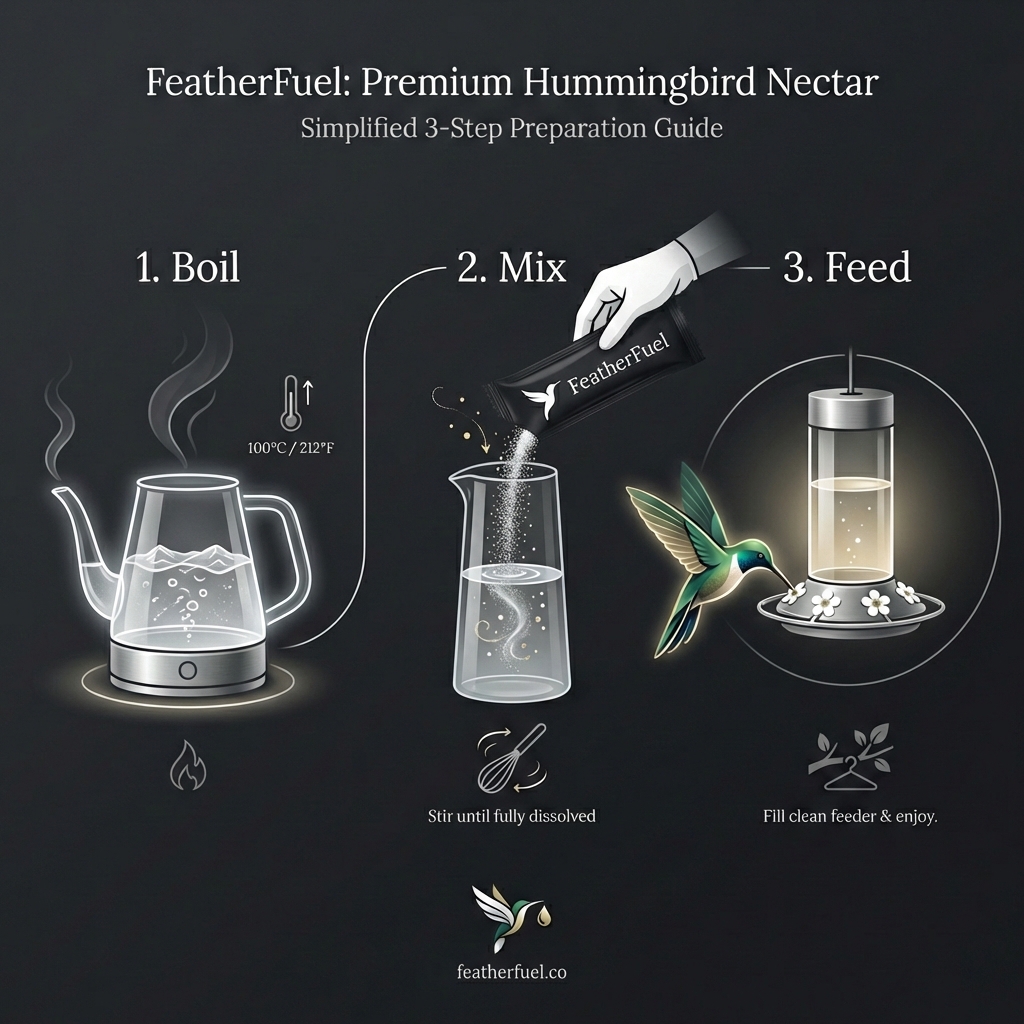 FeatherFuel: Premium Hummingbird Nectar
Simplified 3-Step Preparation Guide

1. Boil

100°C / 212°F

2. Mix

FeatherFuel

Stir until fully dissolved

3. Feed

Fill clean feeder & enjoy.

featherfuel.co